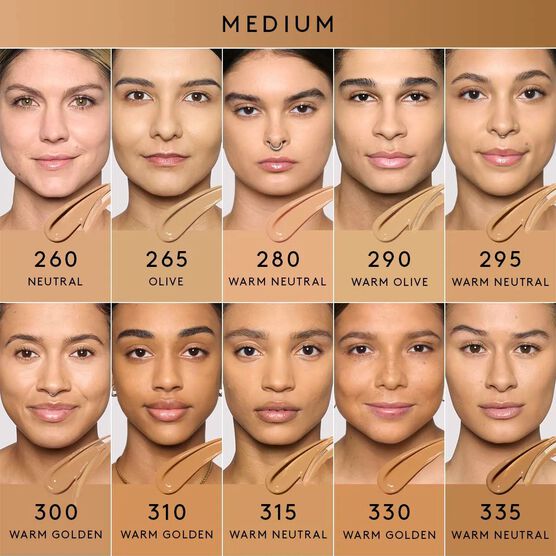 MEDIUM

260
NEUTRAL

265
OLIVE

280
WARM NEUTRAL

290
WARM OLIVE

295
WARM NEUTRAL

300
WARM GOLDEN

310
WARM GOLDEN

315
WARM NEUTRAL

330
WARM GOLDEN

335
WARM NEUTRAL